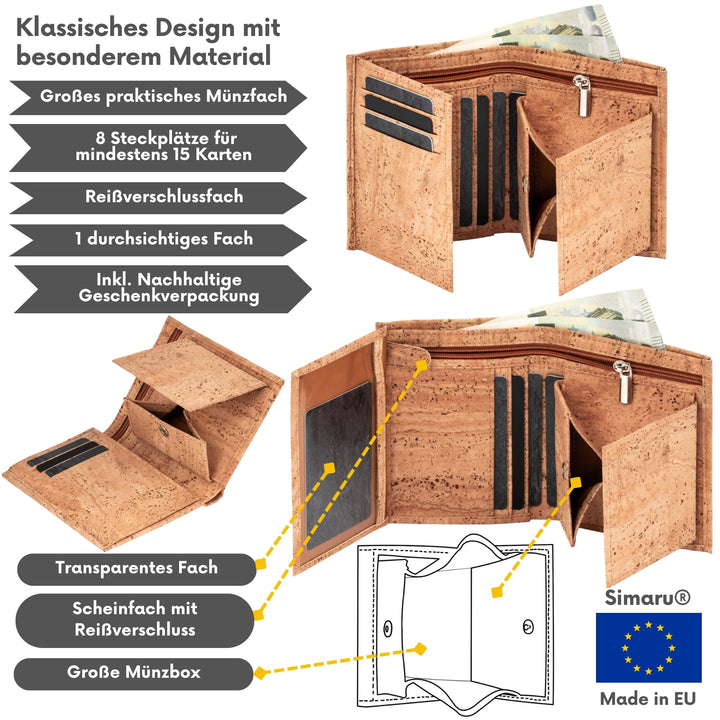 Klassisches Design mit besonderem Material

Großes praktisches Münzfach

8 Steckplätze für mindestens 15 Karten

Reißverschlussfach

1 durchsichtiges Fach

Inkl. Nachhaltige Geschenkverpackung

Transparentes Fach

Scheinfach mit Reißverschluss

Große Münzbox

Simaru®

Made in EU